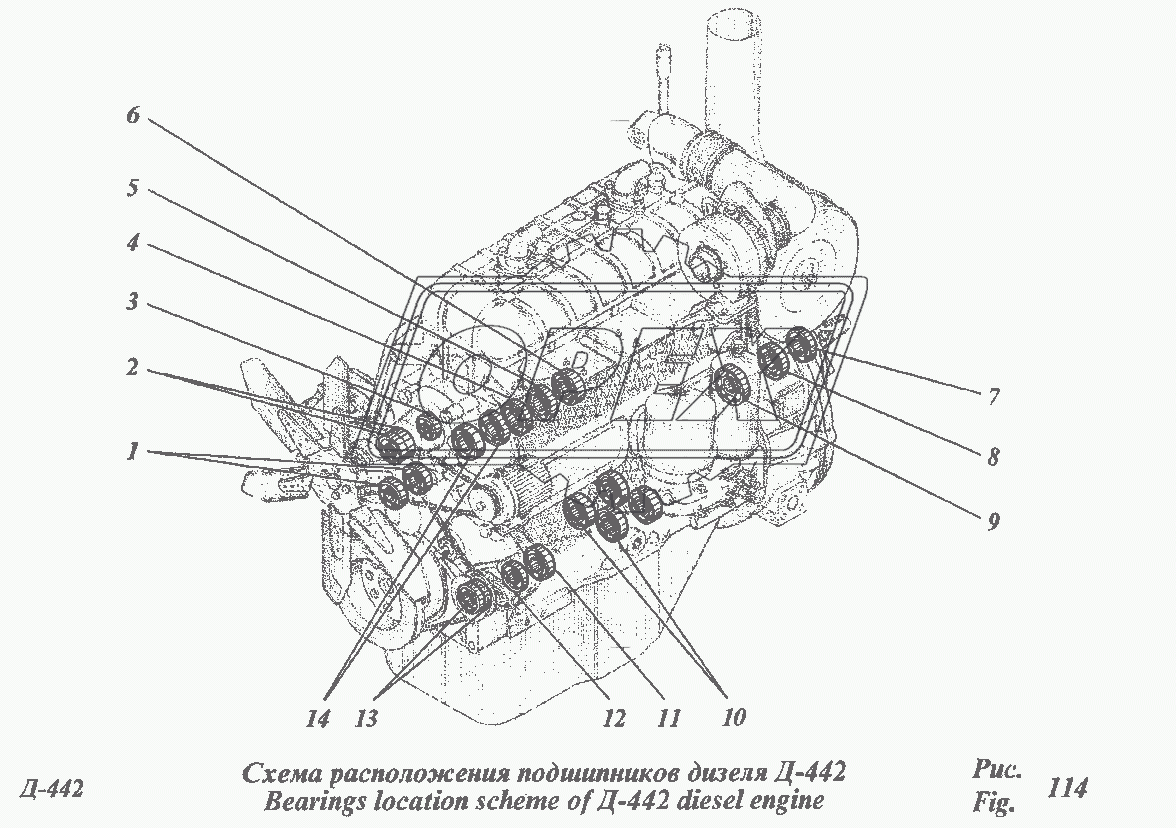 6
5
4
3
2
1
7
8
9
14 13 12 11 10

Д-442

Схема расположения подшипников дизеля Д-442
Bearings location scheme of Д-442 diesel engine

Рис.
Fig.
114